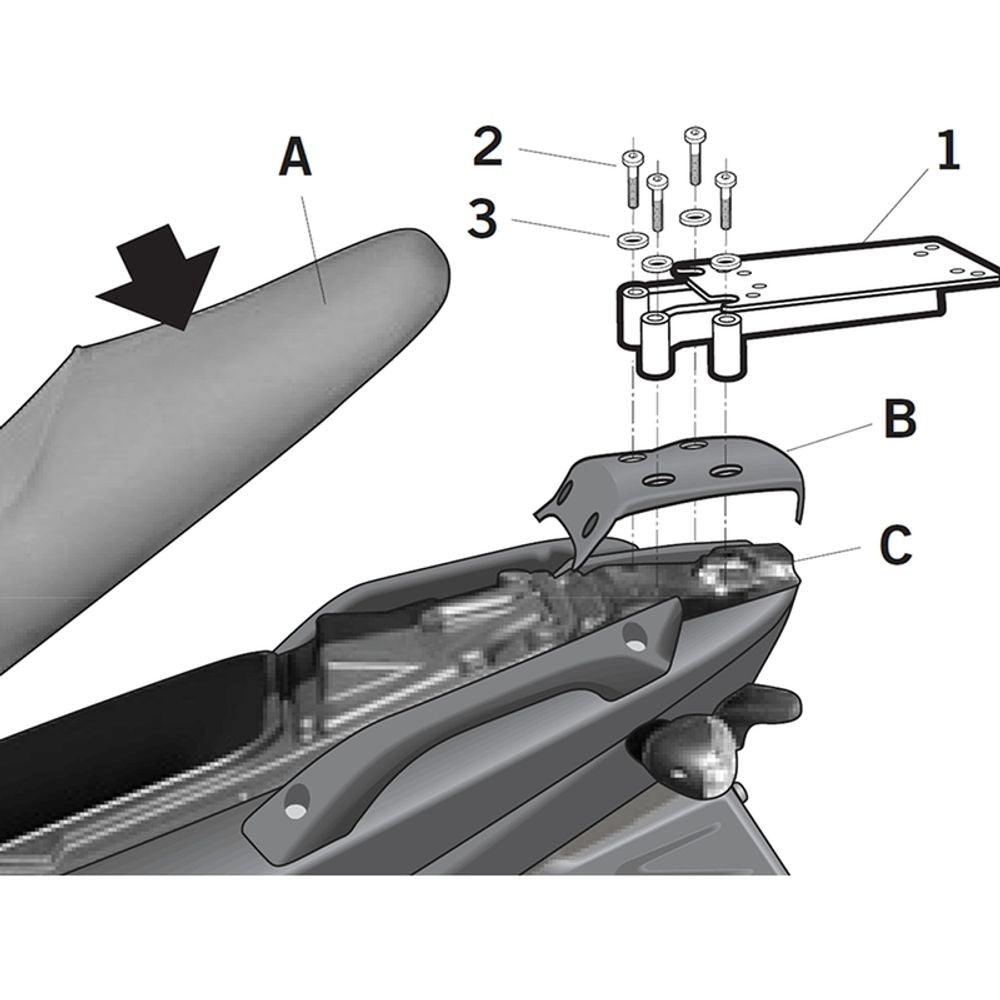 A
2
3
1
B
C